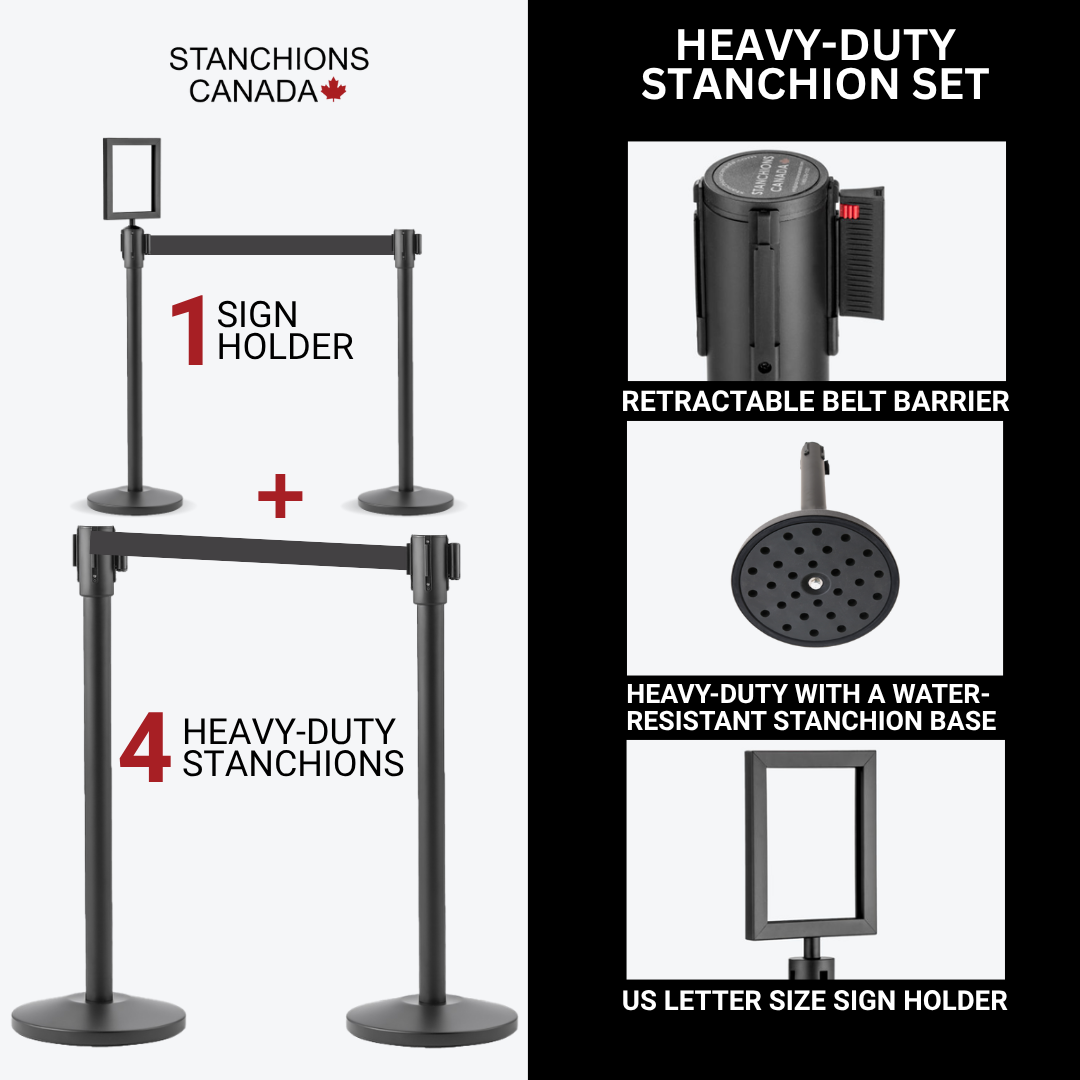 STANCHIONS CANADA

1 SIGN HOLDER

+

4 HEAVY-DUTY STANCHIONS

HEAVY-DUTY STANCHION SET

STANCHIONS CANADA

RETRACTABLE BELT BARRIER

HEAVY-DUTY WITH A WATER-RESISTANT STANCHION BASE

US LETTER SIZE SIGN HOLDER